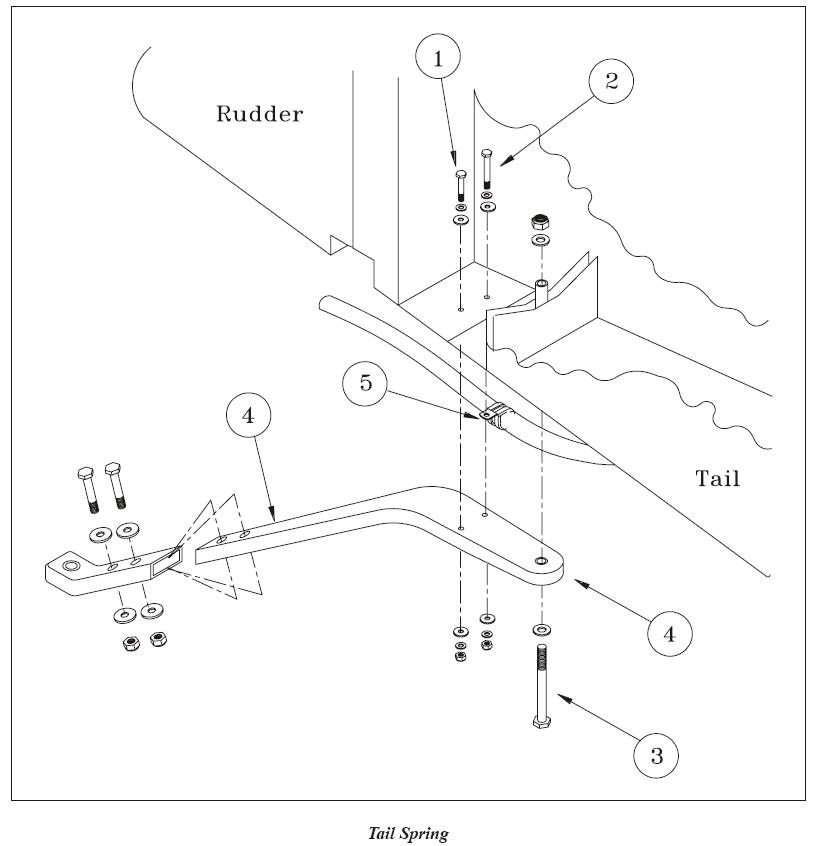 1

2

Rudder

5

4

Tail

4

3

Tail Spring